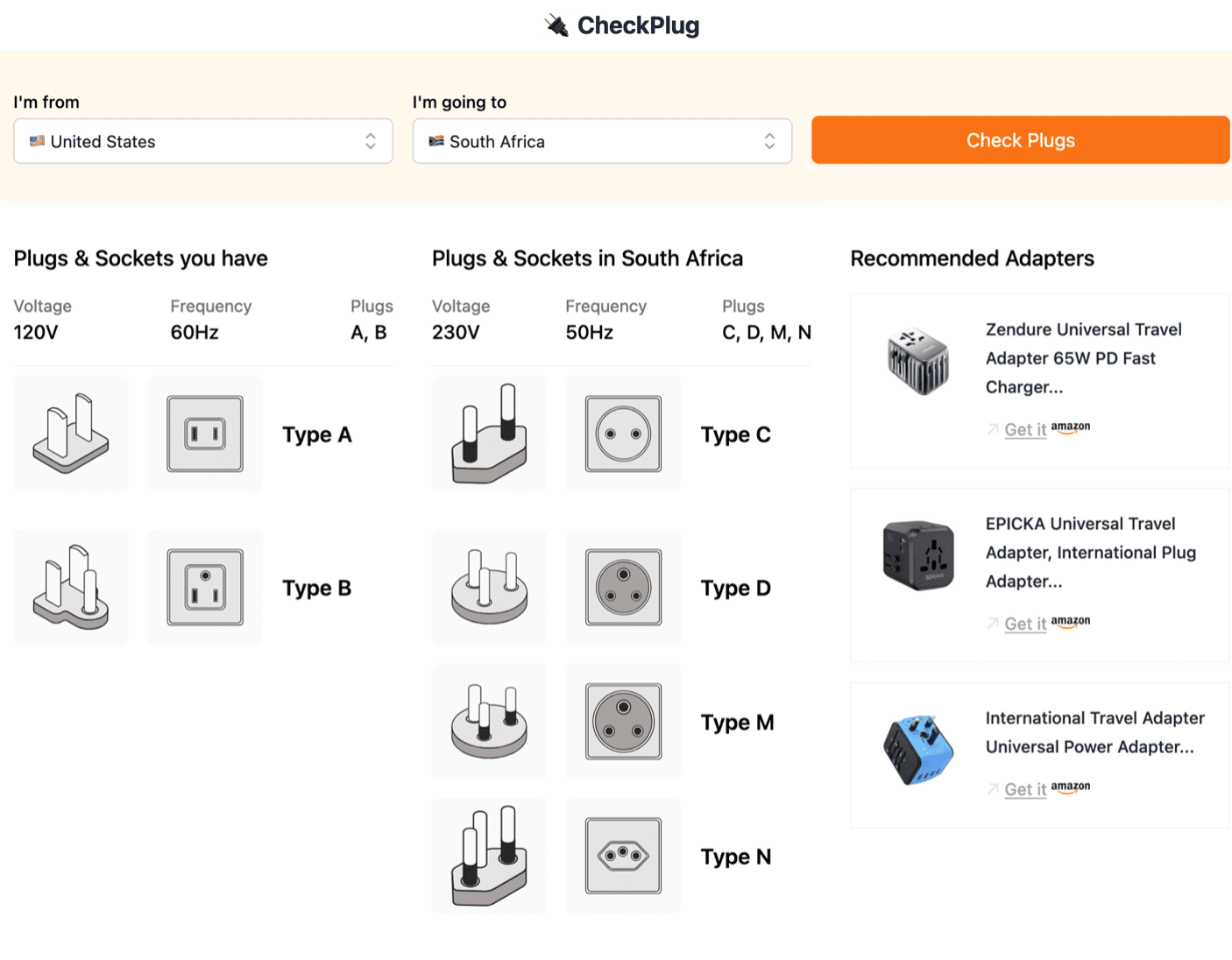 CheckPlug

I'm from
United States

I'm going to
South Africa

Check Plugs

Plugs & Sockets you have

| Voltage | Frequency | Plugs |
|---|---|---|
| 120V | 60Hz | A, B |

Type A

Type B

Plugs & Sockets in South Africa

| Voltage | Frequency | Plugs |
|---|---|---|
| 230V | 50Hz | C, D, M, N |

Type C

Type D

Type M

Type N

Recommended Adapters

Zendure Universal Travel Adapter 65W PD Fast Charger...

Get it amazon

EPICKA Universal Travel Adapter, International Plug Adapter...

Get it amazon

International Travel Adapter Universal Power Adapter...

Get it amazon